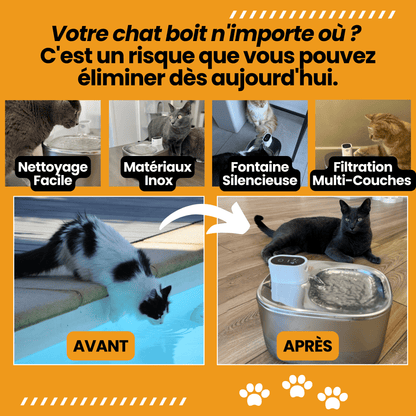 Votre chat boit n'importe où ?
C'est un risque que vous pouvez éliminer dès aujourd'hui.

Nettoyage Facile

Matériaux Inox

Fontaine Silencieuse

Filtration Multi-Couches

AVANT

APRÈS