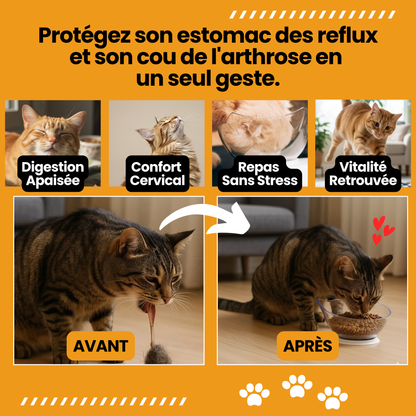 Protégez son estomac des reflux et son cou de l'arthrose en un seul geste.

Digestion Apaisée

Confort Cervical

Repas Sans Stress

Vitalité Retrouvée

AVANT

APRÈS